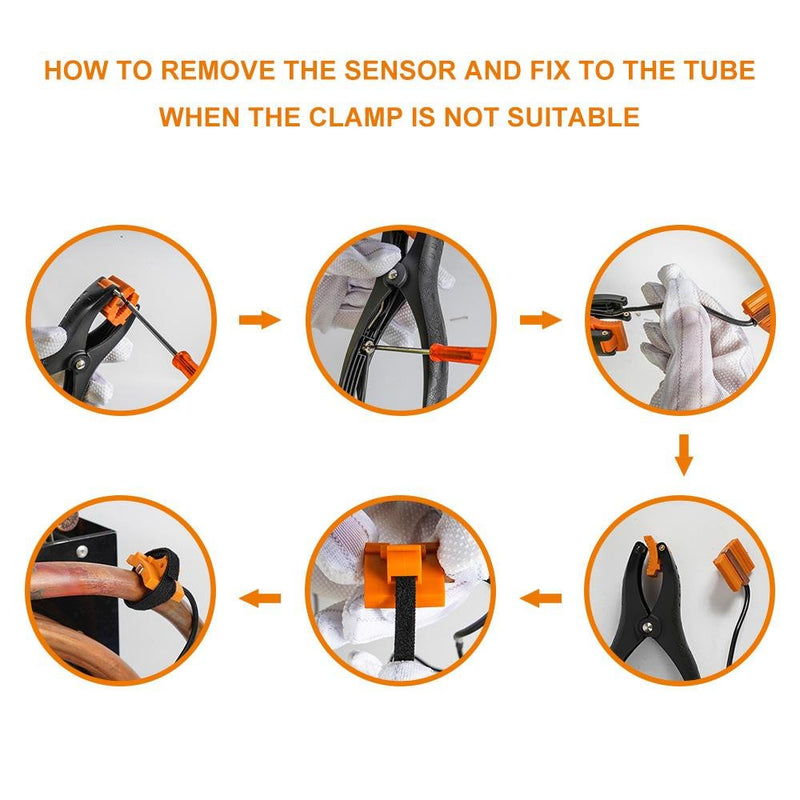 HOW TO REMOVE THE SENSOR AND FIX TO THE TUBE
WHEN THE CLAMP IS NOT SUITABLE