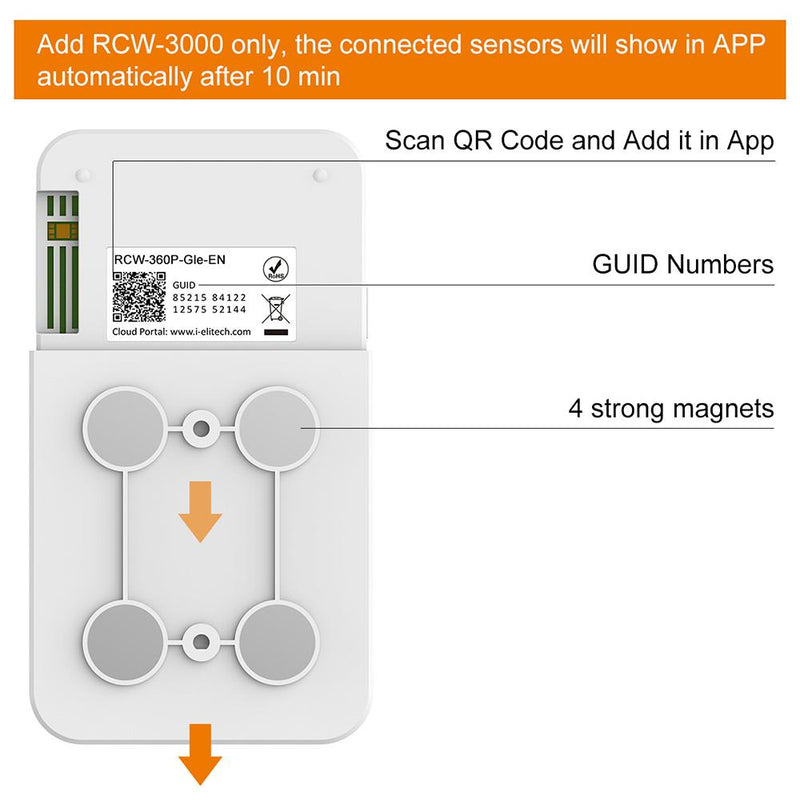 Add RCW-3000 only, the connected sensors will show in APP automatically after 10 min

Scan QR Code and Add it in App

RCW-360P-Gle-EN

RoHS

GUID
85215 84122
12575 52144

Cloud Portal: www.i-elitech.com

GUID Numbers

4 strong magnets