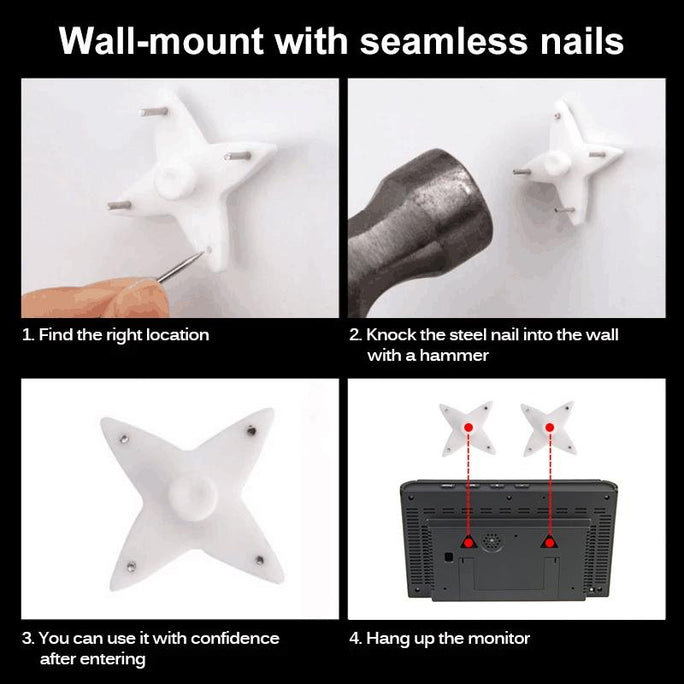 Wall-mount with seamless nails

1. Find the right location

2. Knock the steel nail into the wall with a hammer

3. You can use it with confidence after entering

4. Hang up the monitor